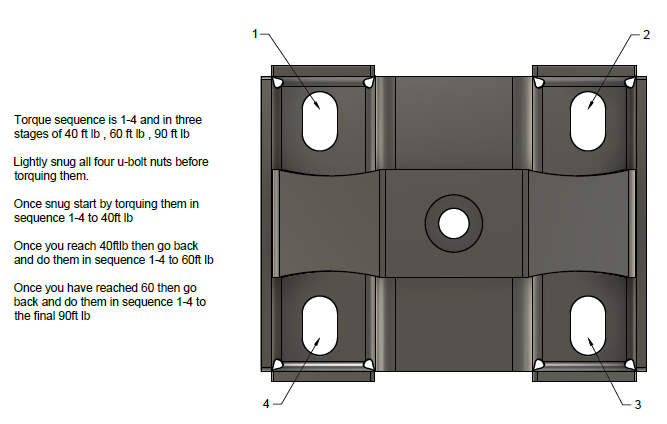 Torque sequence is 1-4 and in three stages of 40 ft lb , 60 ft lb , 90 ft lb

Lightly snug all four u-bolt nuts before torquing them.

Once snug start by torquing them in sequence 1-4 to 40ft lb

Once you reach 40ftlb then go back and do them in sequence 1-4 to 60ft lb

Once you have reached 60 then go back and do them in sequence 1-4 to the final 90ft lb

1

2

4

3